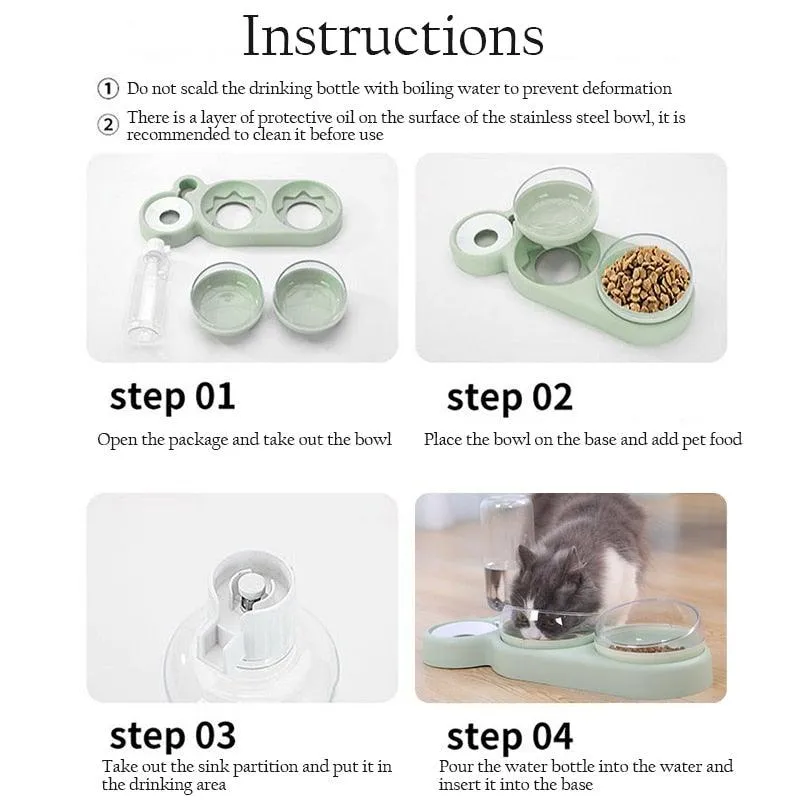 Instructions

① Do not scald the drinking bottle with boiling water to prevent deformation

② There is a layer of protective oil on the surface of the stainless steel bowl, it is recommended to clean it before use

step 01

Open the package and take out the bowl

step 02

Place the bowl on the base and add pet food

step 03

Take out the sink partition and put it in the drinking area

step 04

Pour the water bottle into the water and insert it into the base